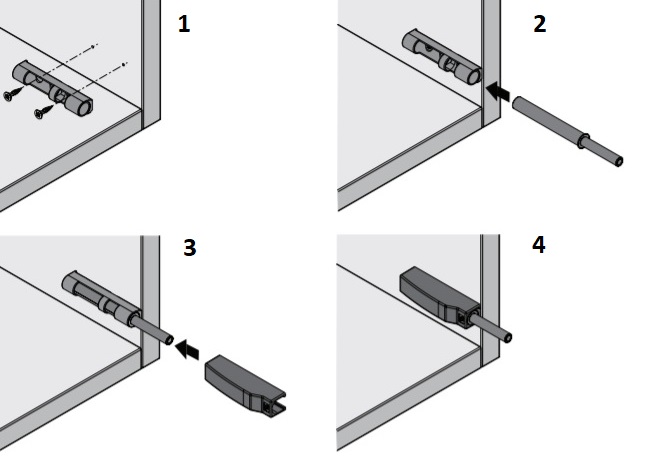 1

2

3

4