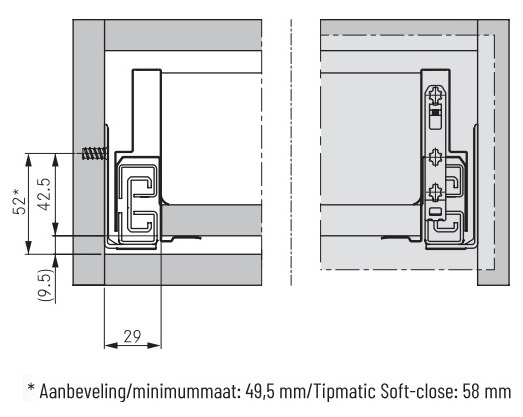 52*
42.5
(9.5)
29

* Aanbeveling/minimummaat: 49,5 mm/Tipmatic Soft-close: 58 mm